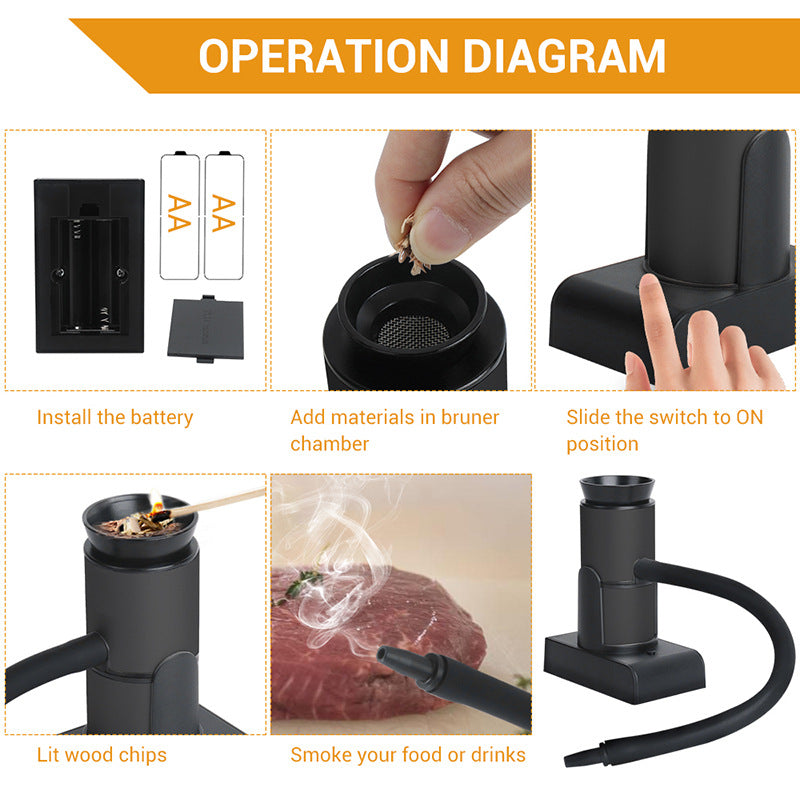 OPERATION DIAGRAM

AA

AA

Install the battery

Add materials in bruner chamber

Slide the switch to ON position

Lit wood chips

Smoke your food or drinks